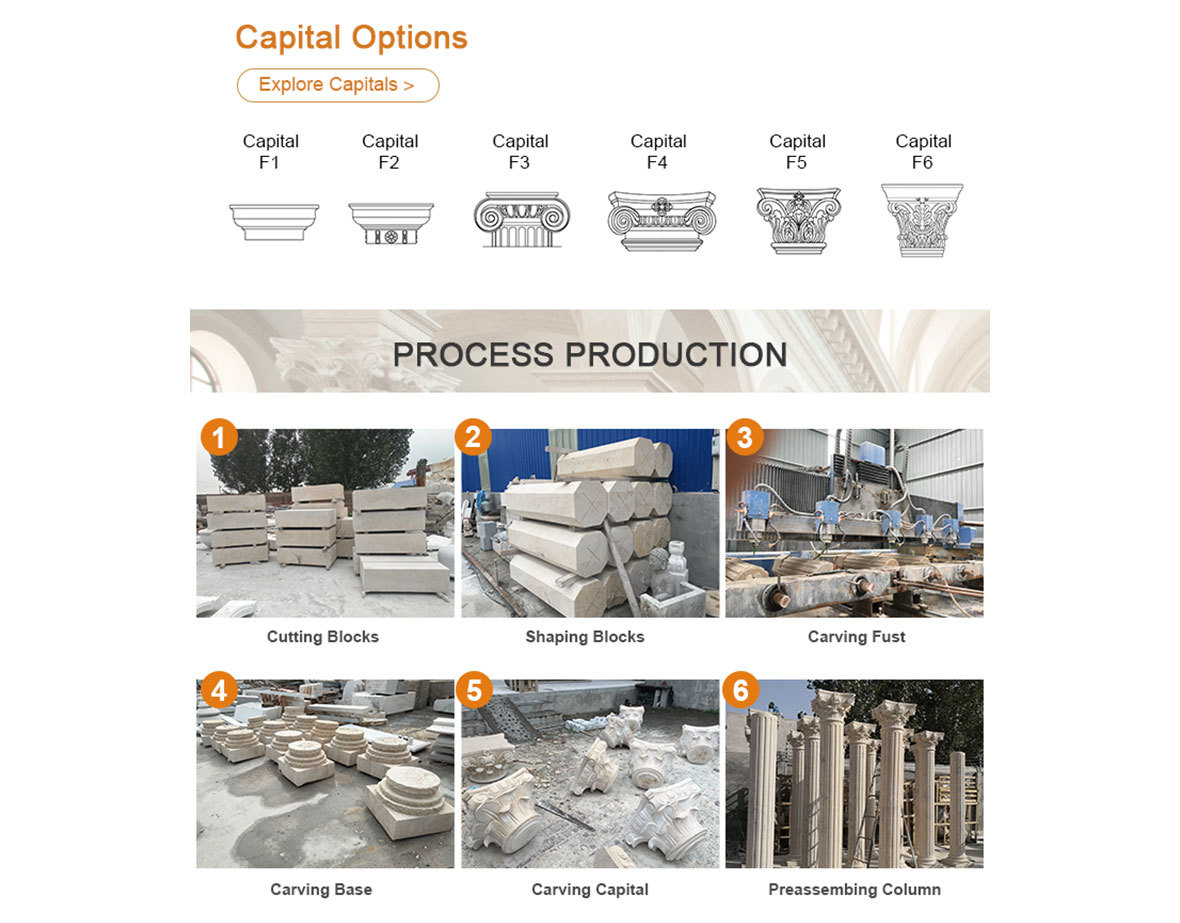 Capital Options

Explore Capitals >

Capital F1

Capital F2

Capital F3

Capital F4

Capital F5

Capital F6

PROCESS PRODUCTION

1

Cutting Blocks

2

Shaping Blocks

3

Carving Fust

4

Carving Base

5

Carving Capital

6

Preassembing Column